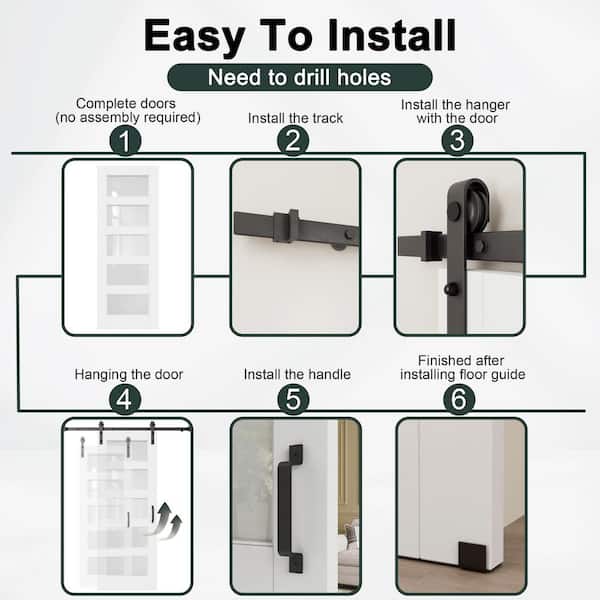 Easy To Install

Need to drill holes

Complete doors (no assembly required)

1

Install the track

2

Install the hanger with the door

3

Hanging the door

4

Install the handle

5

Finished after installing floor guide

6