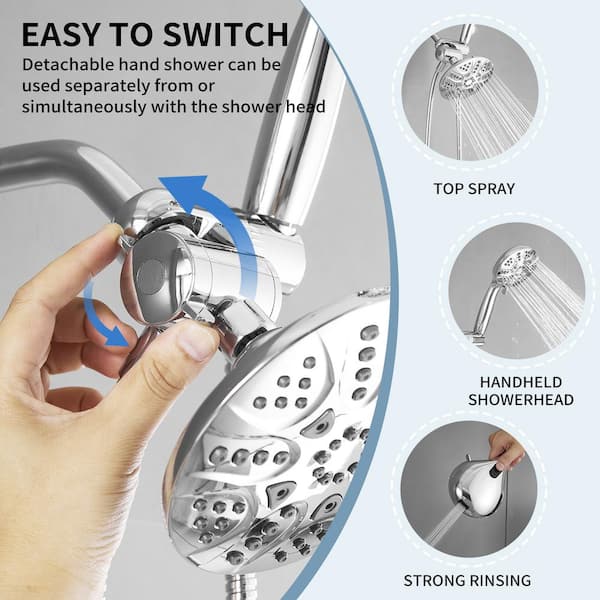 EASY TO SWITCH
Detachable hand shower can be used separately from or simultaneously with the shower head

TOP SPRAY

HANDHELD SHOWERHEAD

STRONG RINSING