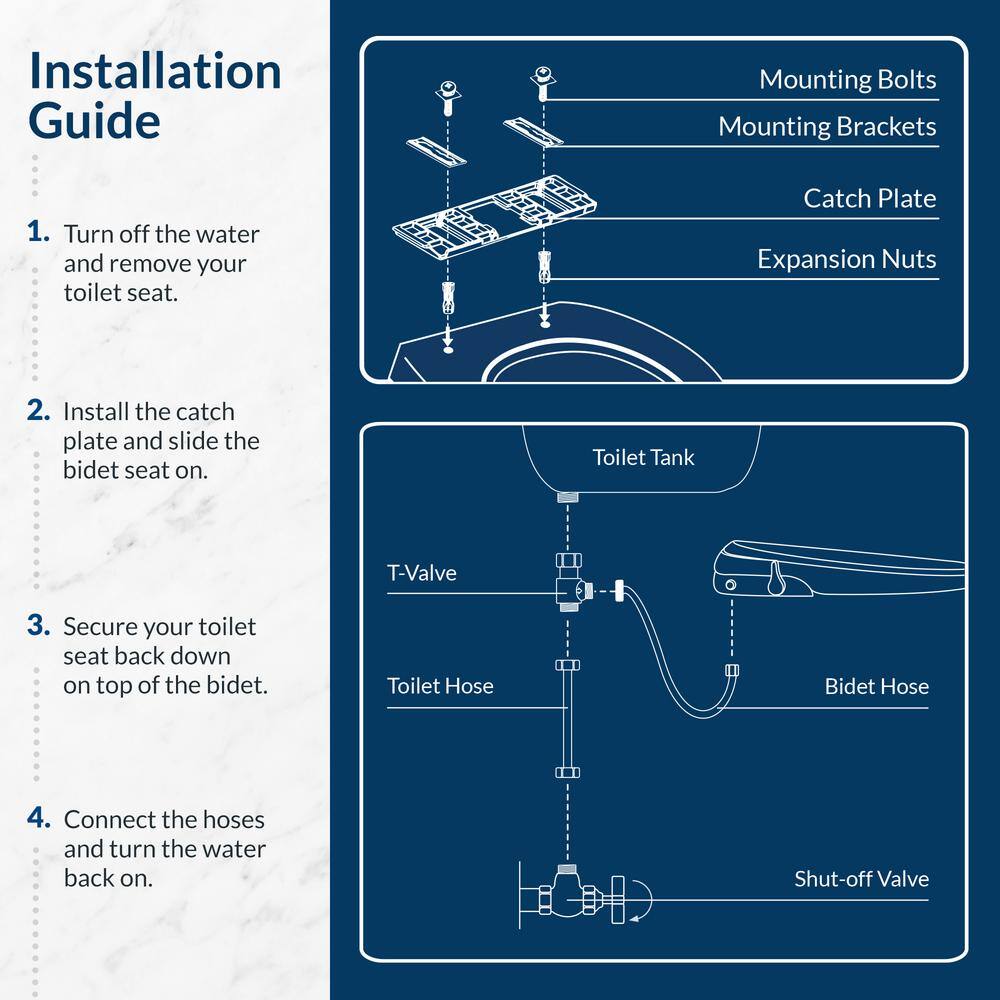 Installation Guide

1. Turn off the water and remove your toilet seat.

2. Install the catch plate and slide the bidet seat on.

3. Secure your toilet seat back down on top of the bidet.

4. Connect the hoses and turn the water back on.

Mounting Bolts
Mounting Brackets
Catch Plate
Expansion Nuts

Toilet Tank
T-Valve
Toilet Hose
Bidet Hose
Shut-off Valve