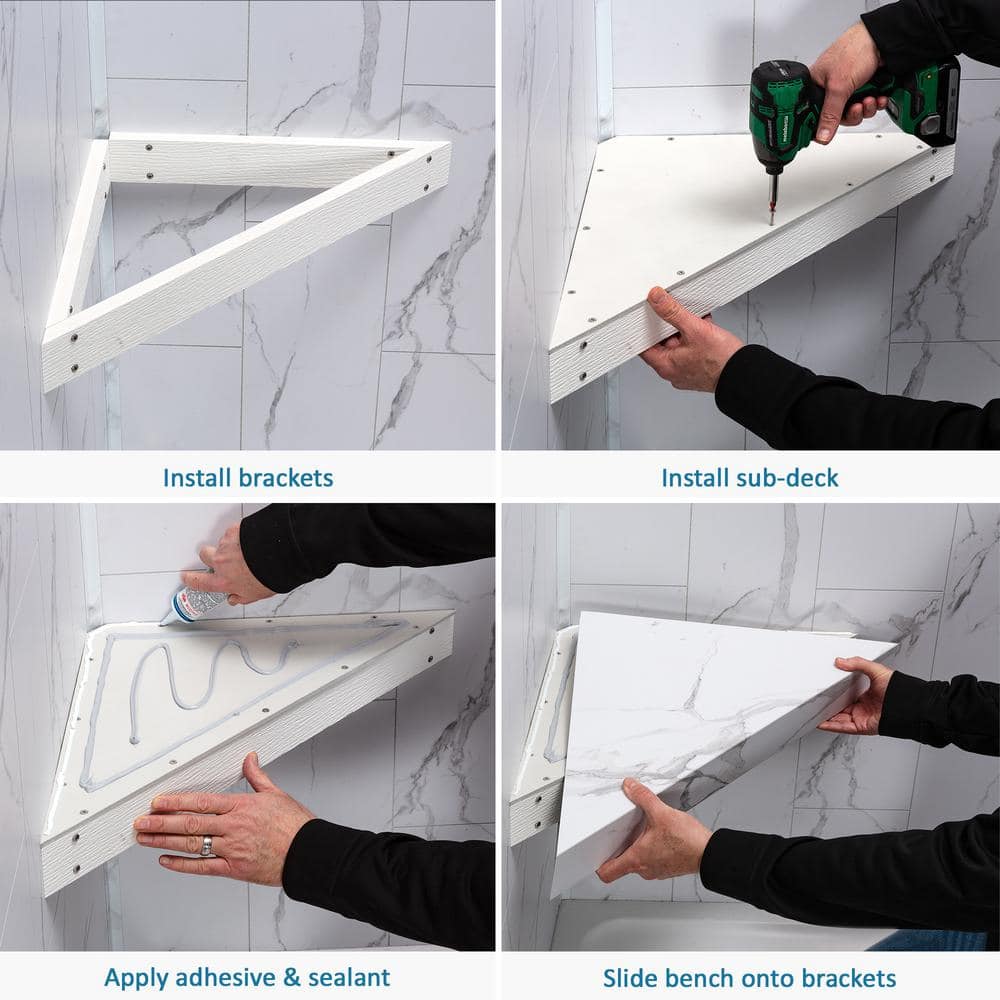 Install brackets

Install sub-deck

Apply adhesive & sealant

Slide bench onto brackets