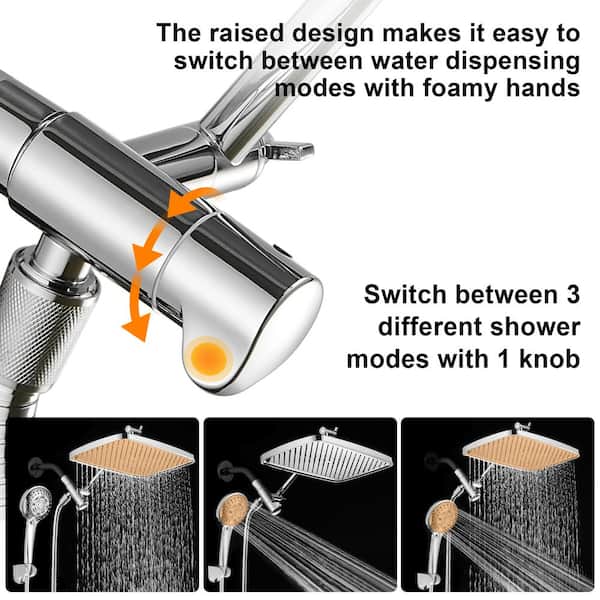 The raised design makes it easy to switch between water dispensing modes with foamy hands

Switch between 3 different shower modes with 1 knob