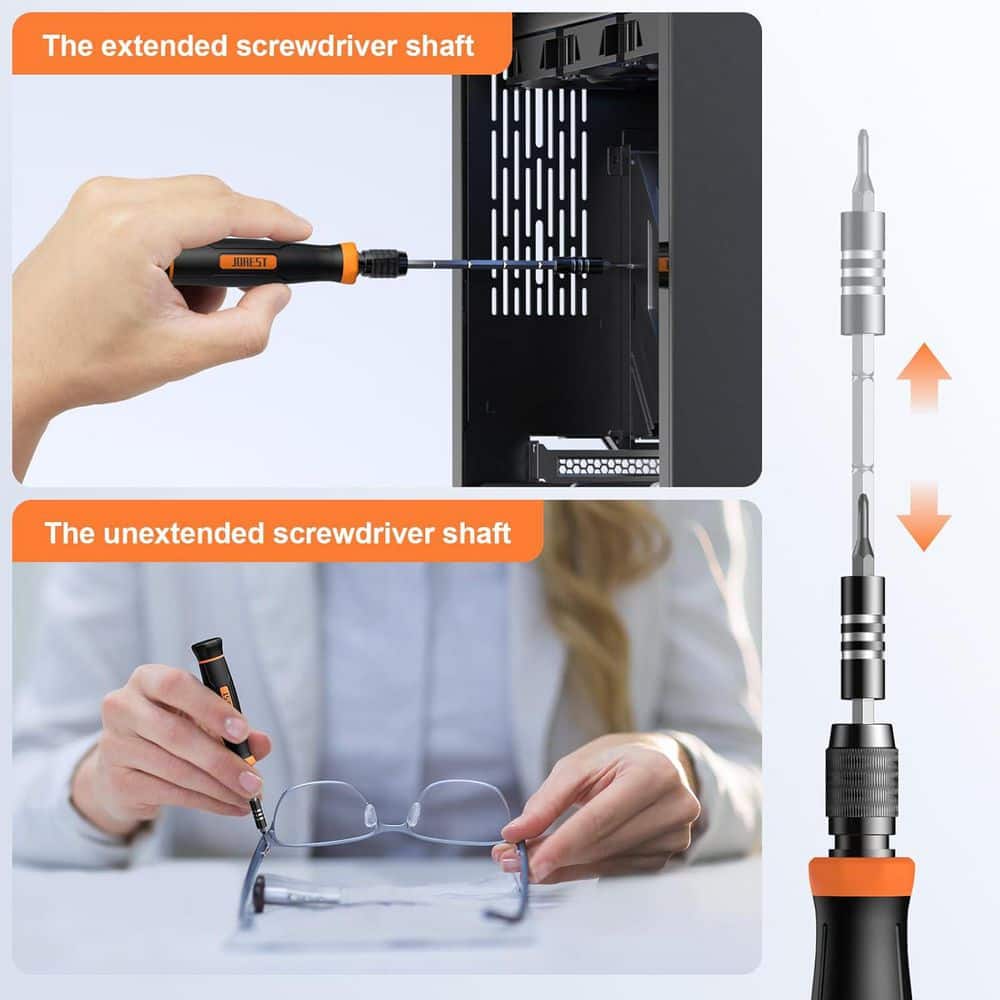 The extended screwdriver shaft

JOREST

The unextended screwdriver shaft