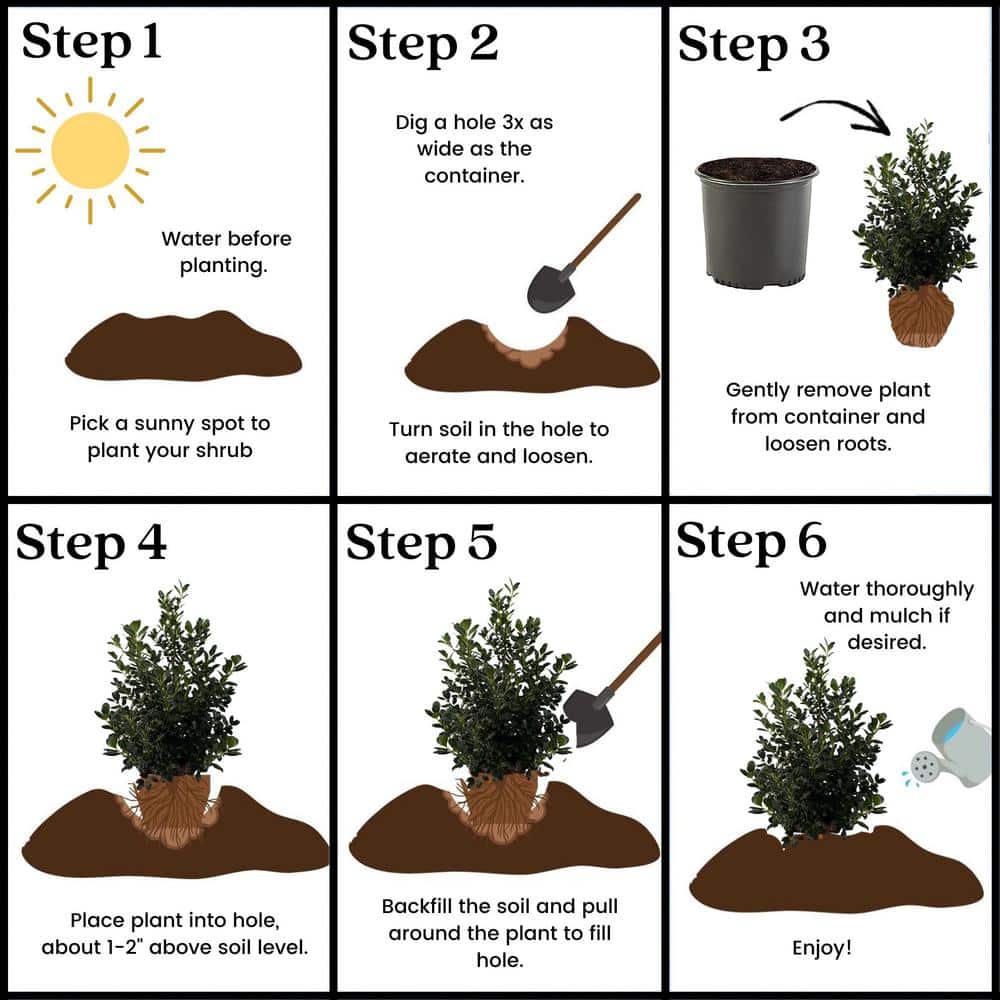 Step 1

Water before planting.

Pick a sunny spot to plant your shrub

Step 2

Dig a hole 3x as wide as the container.

Turn soil in the hole to aerate and loosen.

Step 3

Gently remove plant from container and loosen roots.

Step 4

Place plant into hole, about 1-2" above soil level.

Step 5

Backfill the soil and pull around the plant to fill hole.

Step 6

Water thoroughly and mulch if desired.

Enjoy!