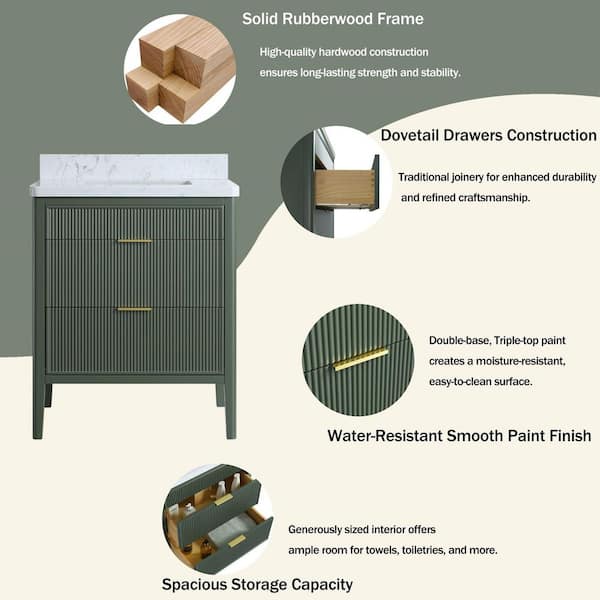 Solid Rubberwood Frame

High-quality hardwood construction ensures long-lasting strength and stability.

Dovetail Drawers Construction

Traditional joinery for enhanced durability and refined craftsmanship.

Double-base, Triple-top paint creates a moisture-resistant, easy-to-clean surface.

Water-Resistant Smooth Paint Finish

Generously sized interior offers ample room for towels, toiletries, and more.

Spacious Storage Capacity