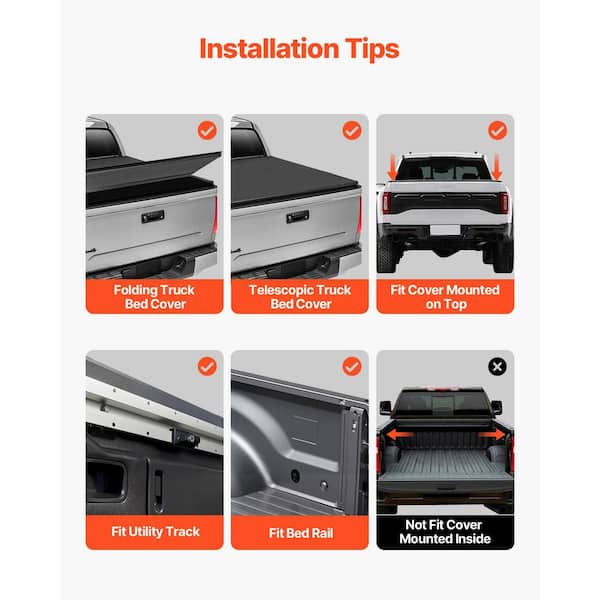 Installation Tips

Folding Truck Bed Cover

Telescopic Truck Bed Cover

Fit Cover Mounted on Top

Fit Utility Track

Fit Bed Rail

Not Fit Cover Mounted Inside