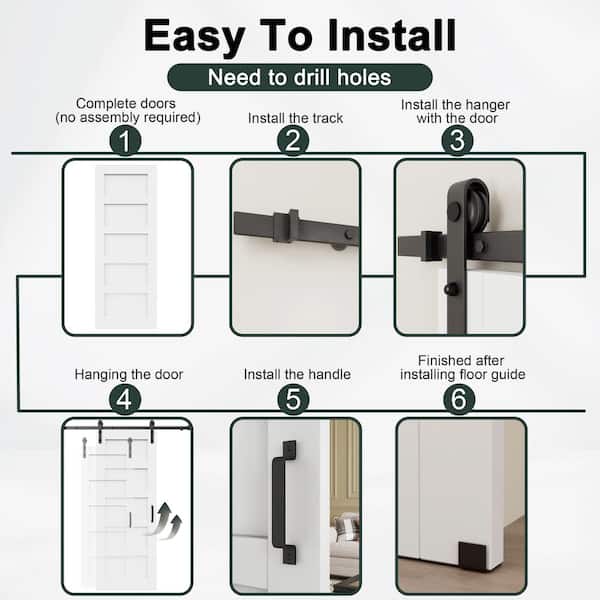 Easy To Install

Need to drill holes

Complete doors
(no assembly required)

1

Install the track

2

Install the hanger
with the door

3

Hanging the door

4

Install the handle

5

Finished after
installing floor guide

6