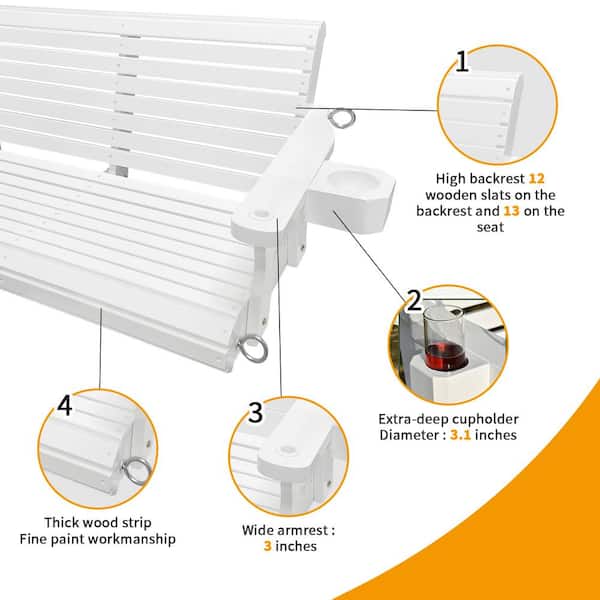 1

High backrest 12 wooden slats on the backrest and 13 on the seat

2

Extra-deep cupholder
Diameter : 3.1 inches

4

Thick wood strip
Fine paint workmanship

3

Wide armrest :
3 inches