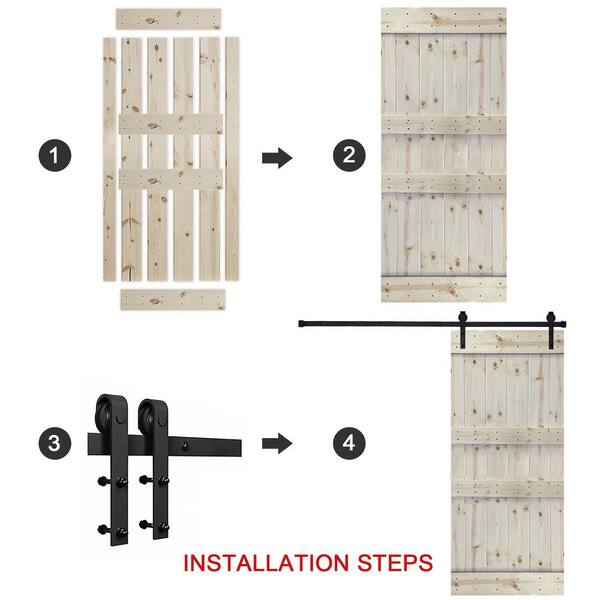 1
2
3
4
INSTALLATION STEPS