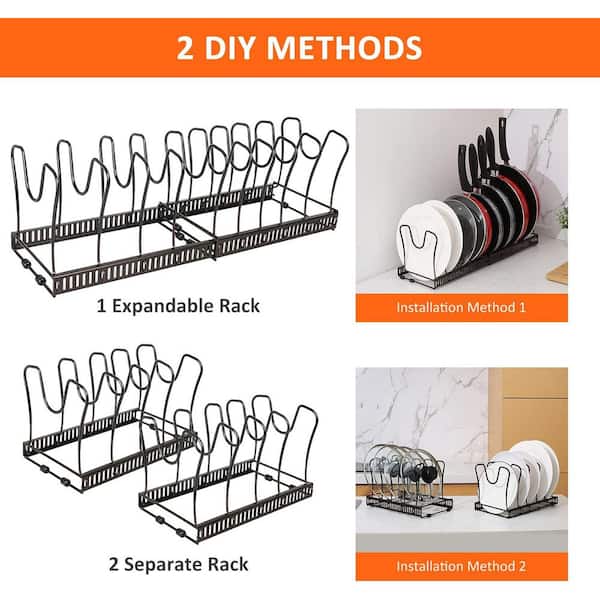 2 DIY METHODS

1 Expandable Rack

Installation Method 1

2 Separate Rack

Installation Method 2