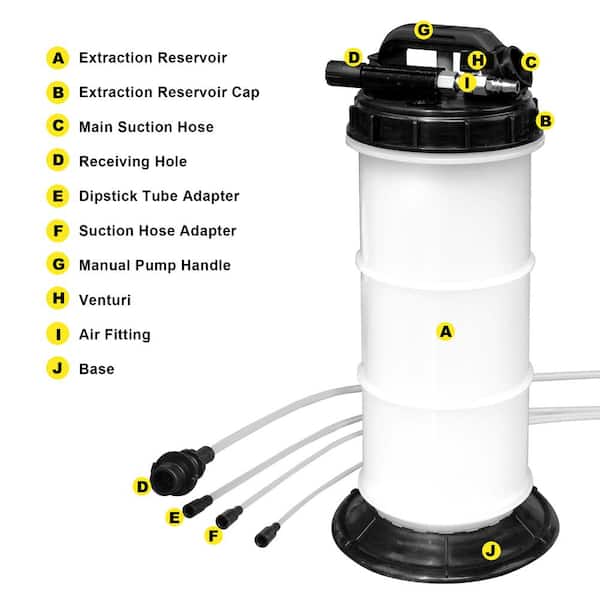 A Extraction Reservoir
B Extraction Reservoir Cap
C Main Suction Hose
D Receiving Hole
E Dipstick Tube Adapter
F Suction Hose Adapter
G Manual Pump Handle
H Venturi
I Air Fitting
J Base

G
D
H
C
I
B
A
D
E
F
J