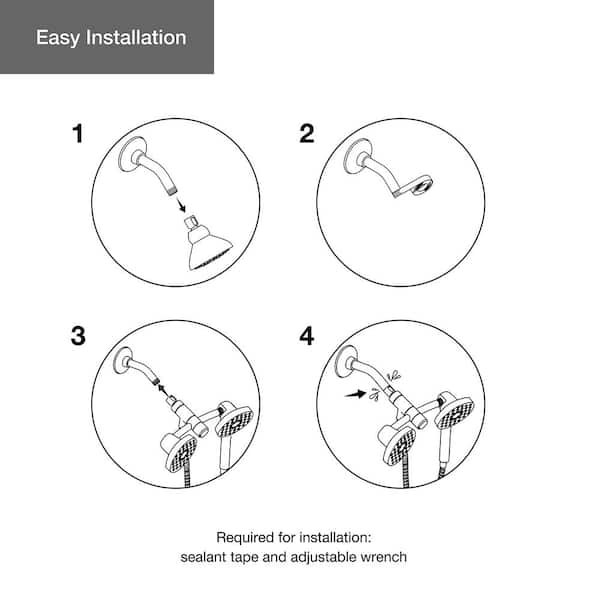 Easy Installation

1

2

3

4

Required for installation:
sealant tape and adjustable wrench