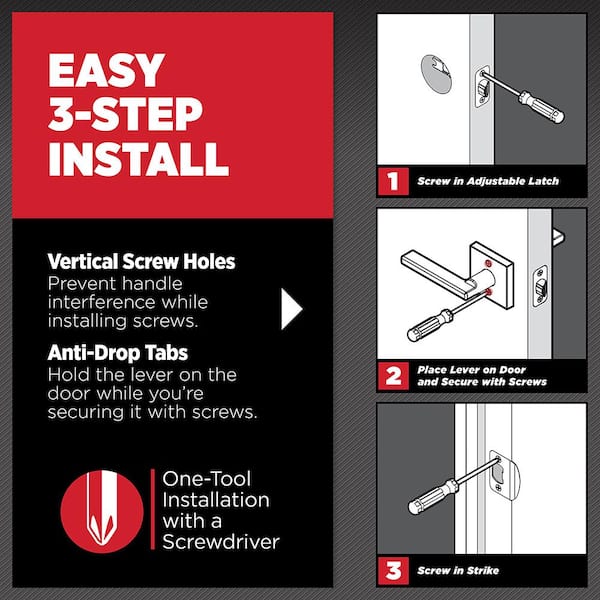 EASY 3-STEP INSTALL

Vertical Screw Holes
Prevent handle interference while installing screws.

Anti-Drop Tabs
Hold the lever on the door while you're securing it with screws.

One-Tool Installation with a Screwdriver

1 Screw in Adjustable Latch

2 Place Lever on Door and Secure with Screws

3 Screw in Strike