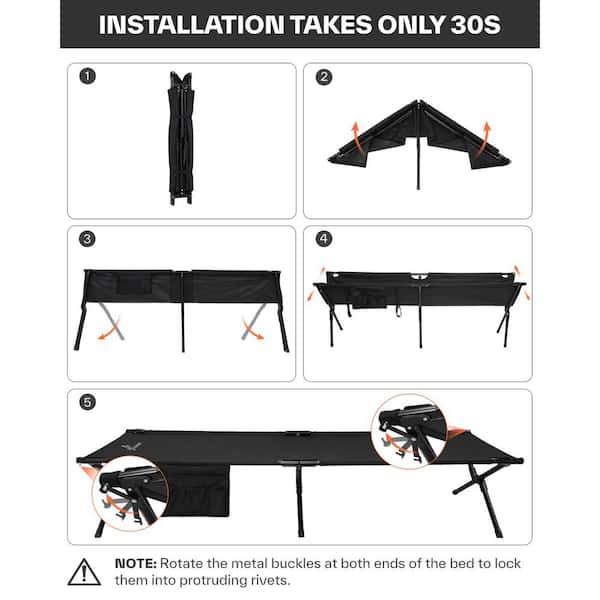 INSTALLATION TAKES ONLY 30S

1

2

3

4

5

NOTE: Rotate the metal buckles at both ends of the bed to lock them into protruding rivets.