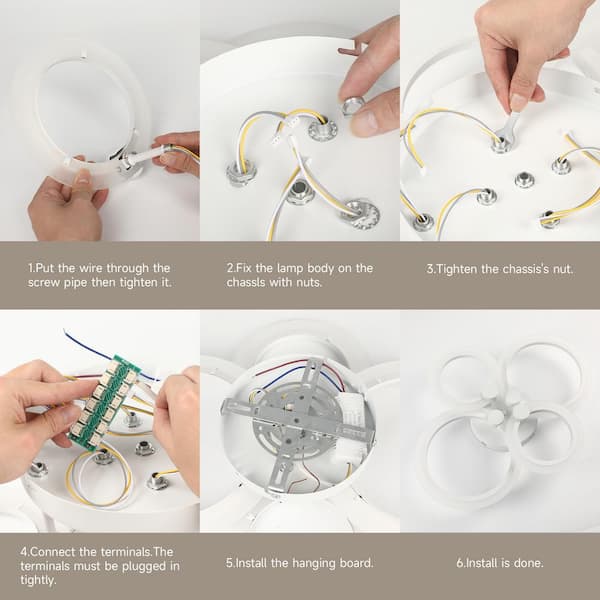 1.Put the wire through the screw pipe then tighten it.

2.Fix the lamp body on the chassls with nuts.

3.Tighten the chassis's nut.

4.Connect the terminals.The terminals must be plugged in tightly.

5.Install the hanging board.

6.Install is done.