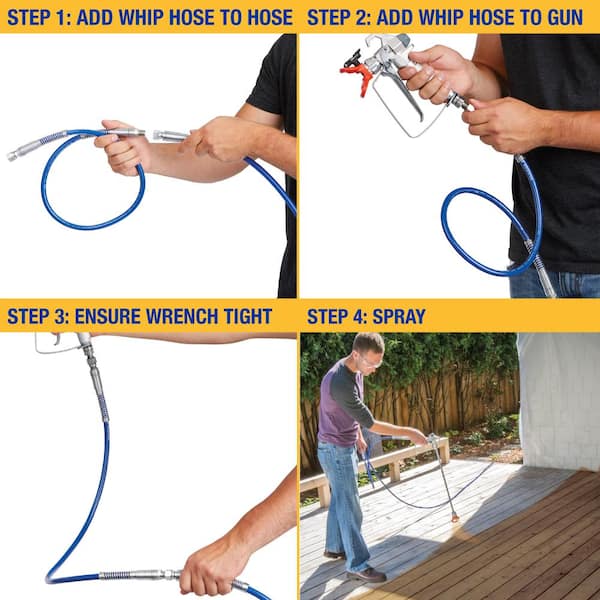 STEP 1: ADD WHIP HOSE TO HOSE

STEP 2: ADD WHIP HOSE TO GUN

STEP 3: ENSURE WRENCH TIGHT

STEP 4: SPRAY