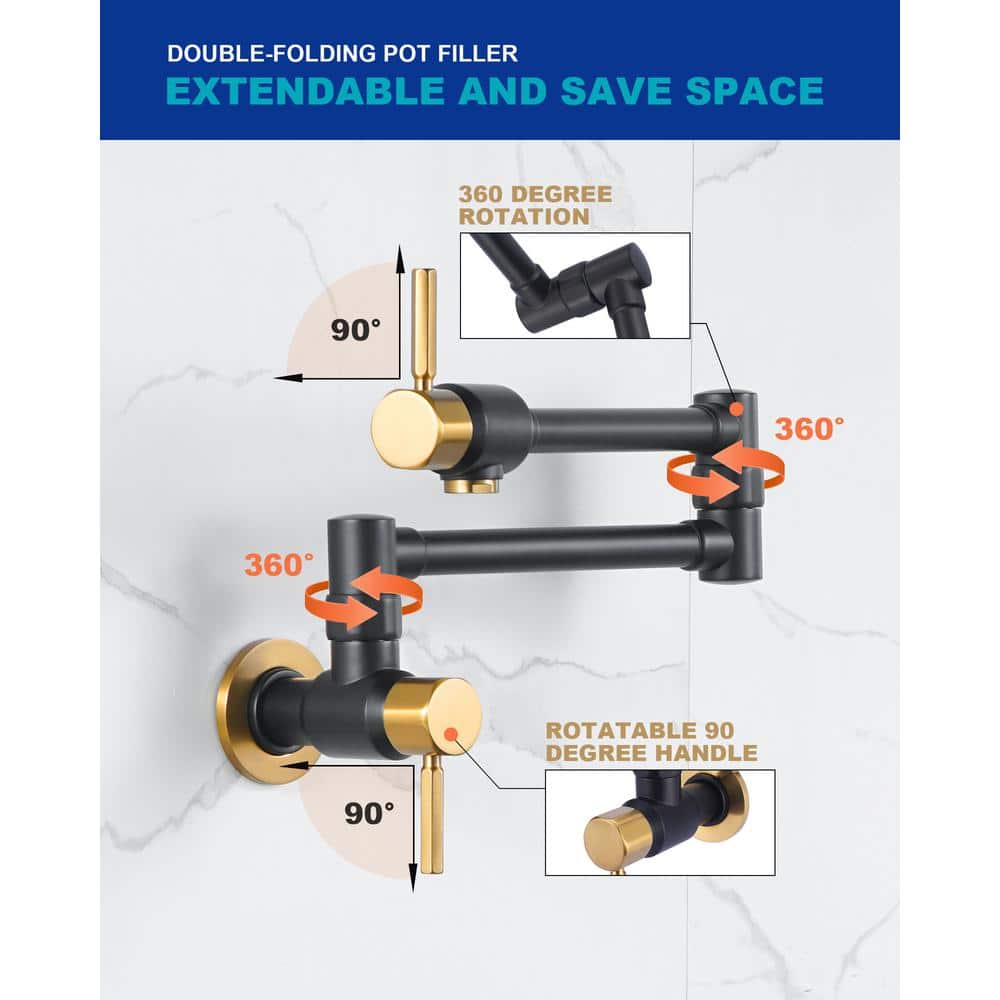 DOUBLE-FOLDING POT FILLER
EXTENDABLE AND SAVE SPACE

360 DEGREE ROTATION

90°

360°

360°

ROTATABLE 90 DEGREE HANDLE

90°