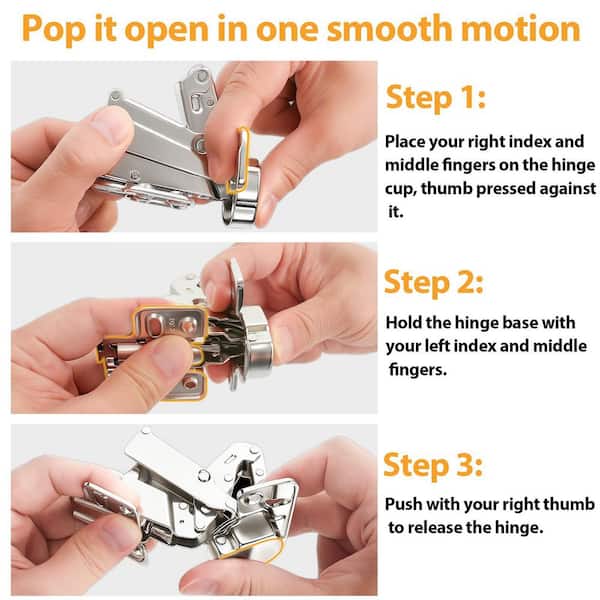 Pop it open in one smooth motion

Step 1:

Place your right index and middle fingers on the hinge cup, thumb pressed against it.

Step 2:

Hold the hinge base with your left index and middle fingers.

Step 3:

Push with your right thumb to release the hinge.