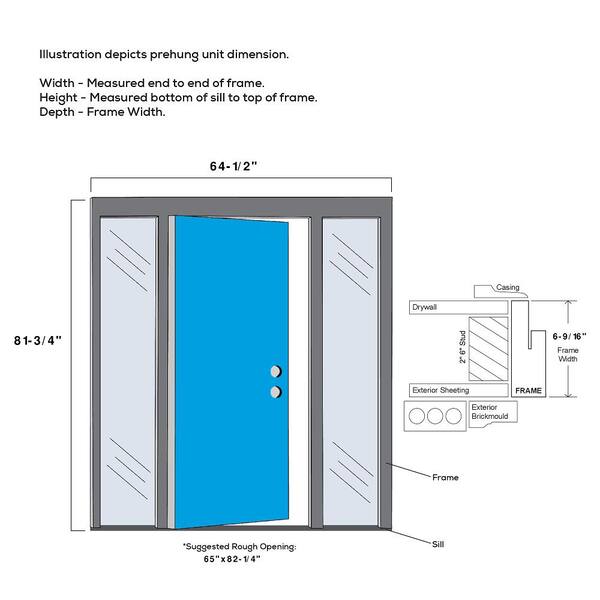 Illustration depicts prehung unit dimension.

Width - Measured end to end of frame.
Height - Measured bottom of sill to top of frame.
Depth - Frame Width.

64-1/2"

81-3/4"

Casing

Drywall

2" 6" Stud

6-9/16"

Frame Width

Exterior Sheeting

FRAME

Exterior Brickmould

Frame

Sill

*Suggested Rough Opening:
65"x82-1/4"