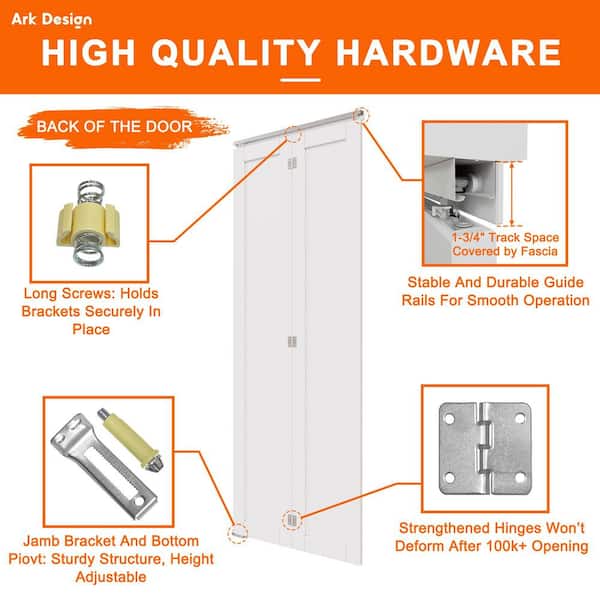 Ark Design

HIGH QUALITY HARDWARE

BACK OF THE DOOR

Long Screws: Holds Brackets Securely In Place

1-3/4" Track Space Covered by Fascia

Stable And Durable Guide Rails For Smooth Operation

Jamb Bracket And Bottom Piovt: Sturdy Structure, Height Adjustable

Strengthened Hinges Won't Deform After 100k+ Opening