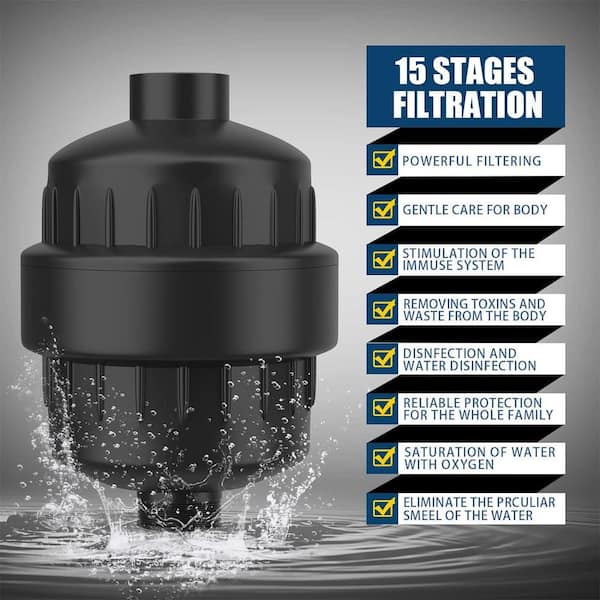 15 STAGES FILTRATION

POWERFUL FILTERING

GENTLE CARE FOR BODY

STIMULATION OF THE IMMUSE SYSTEM

REMOVING TOXINS AND WASTE FROM THE BODY

DISNFECTION AND WATER DISINFECTION

RELIABLE PROTECTION FOR THE WHOLE FAMILY

SATURATION OF WATER WITH OXYGEN

ELIMINATE THE PRCULIAR SMEEL OF THE WATER