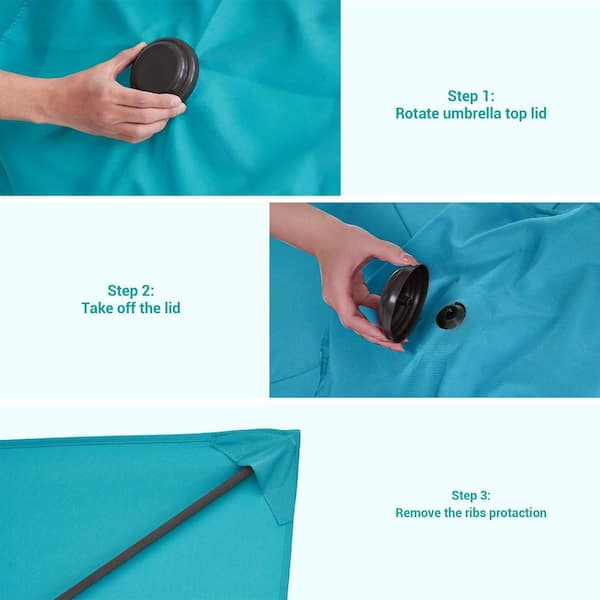 Step 1:
Rotate umbrella top lid

Step 2:
Take off the lid

Step 3:
Remove the ribs protaction