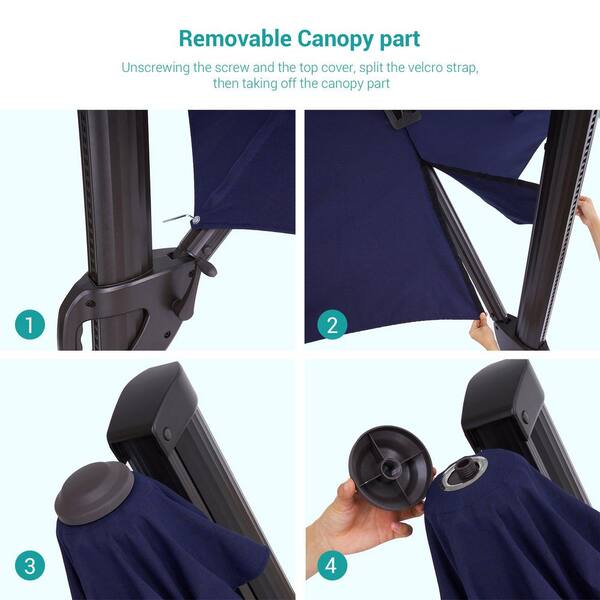 Removable Canopy part

Unscrewing the screw and the top cover, split the velcro strap, then taking off the canopy part

1

2

3

4