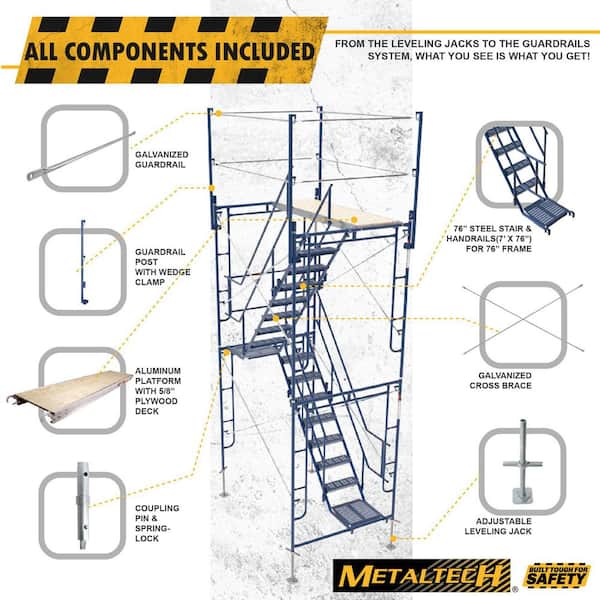 ALL COMPONENTS INCLUDED

FROM THE LEVELING JACKS TO THE GUARDRAILS SYSTEM, WHAT YOU SEE IS WHAT YOU GET!

GALVANIZED GUARDRAIL

GUARDRAIL POST WITH WEDGE CLAMP

ALUMINUM PLATFORM WITH 5/8" PLYWOOD DECK

COUPLING PIN & SPRING-LOCK

76" STEEL STAIR & HANDRAILS(7' X 76") FOR 76" FRAME

GALVANIZED CROSS BRACE

ADJUSTABLE LEVELING JACK

METALTECH®

BUILT TOUGH FOR SAFETY