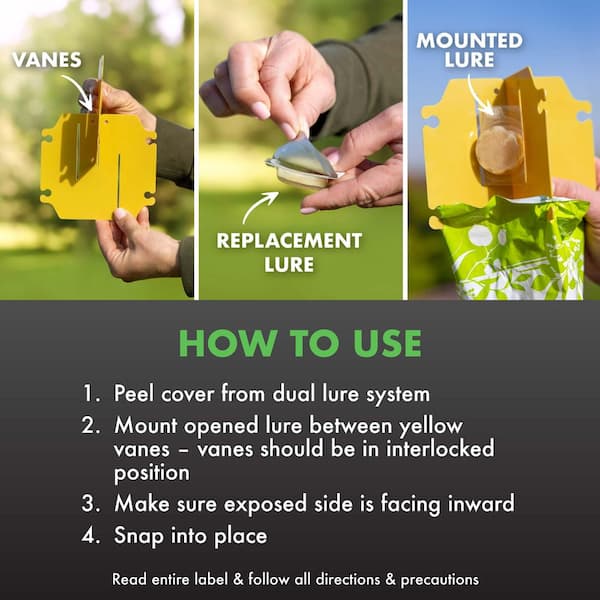 VANES

REPLACEMENT LURE

MOUNTED LURE

HOW TO USE

1. Peel cover from dual lure system
2. Mount opened lure between yellow vanes – vanes should be in interlocked position
3. Make sure exposed side is facing inward
4. Snap into place

Read entire label & follow all directions & precautions