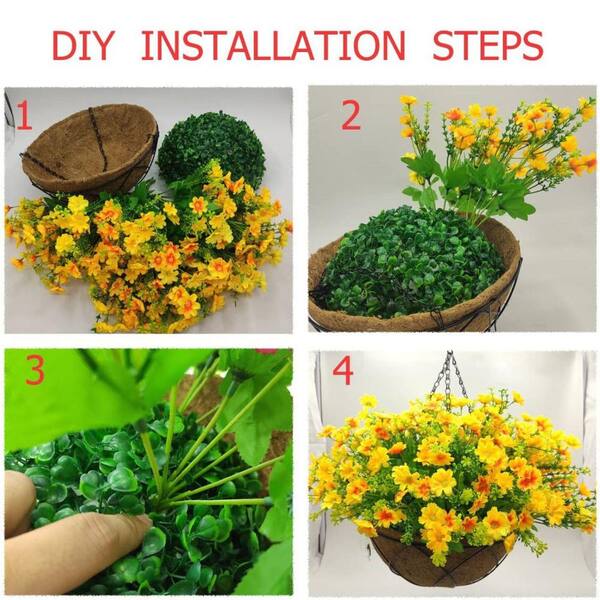 DIY INSTALLATION STEPS

1

2

3

4