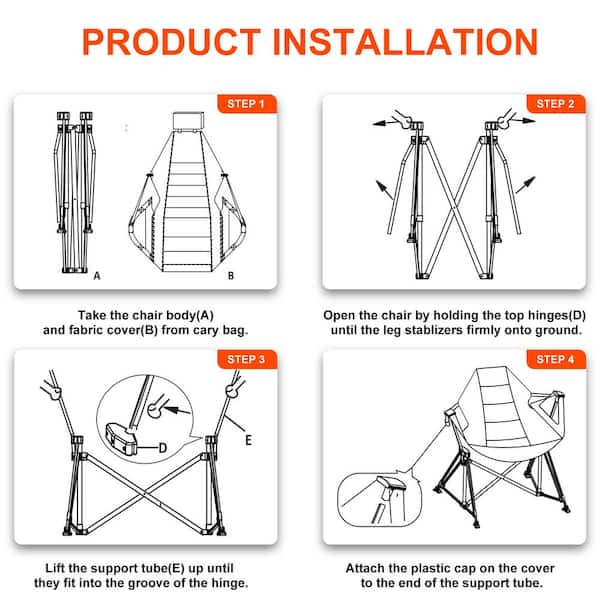 PRODUCT INSTALLATION

STEP 1

A

B

Take the chair body(A) and fabric cover(B) from cary bag.

STEP 2

Open the chair by holding the top hinges(D) until the leg stablizers firmly onto ground.

STEP 3

D

E

Lift the support tube(E) up until they fit into the groove of the hinge.

STEP 4

Attach the plastic cap on the cover to the end of the support tube.