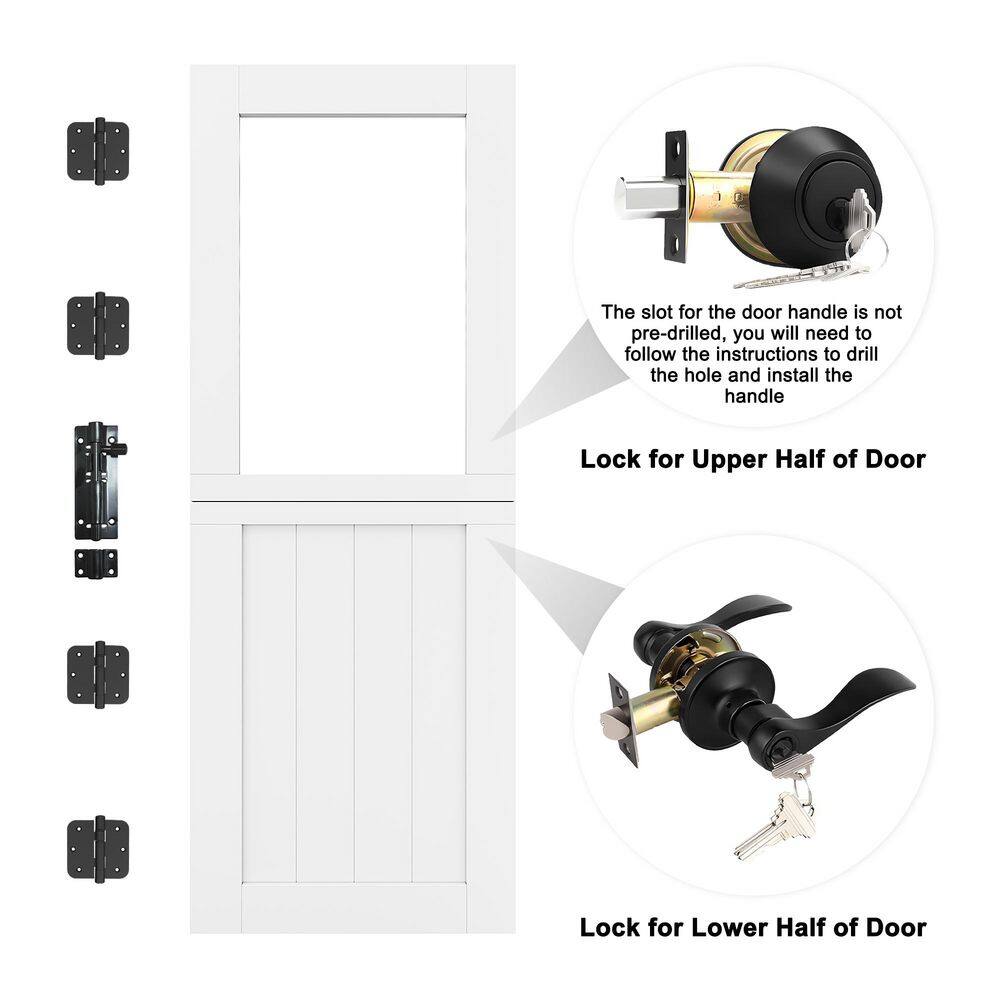 The slot for the door handle is not pre-drilled, you will need to follow the instructions to drill the hole and install the handle

Lock for Upper Half of Door

Lock for Lower Half of Door