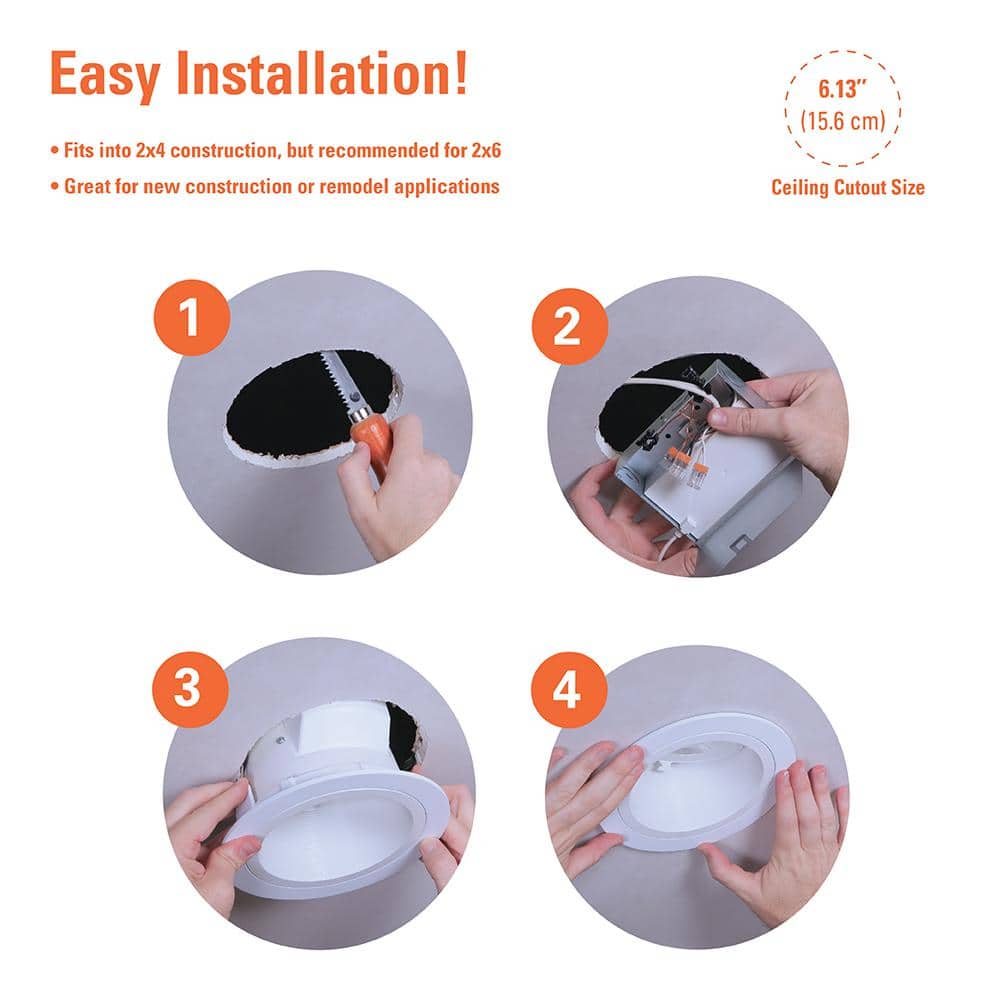 Easy Installation!

• Fits into 2x4 construction, but recommended for 2x6
• Great for new construction or remodel applications

6.13"
(15.6 cm)

Ceiling Cutout Size

1

2

3

4