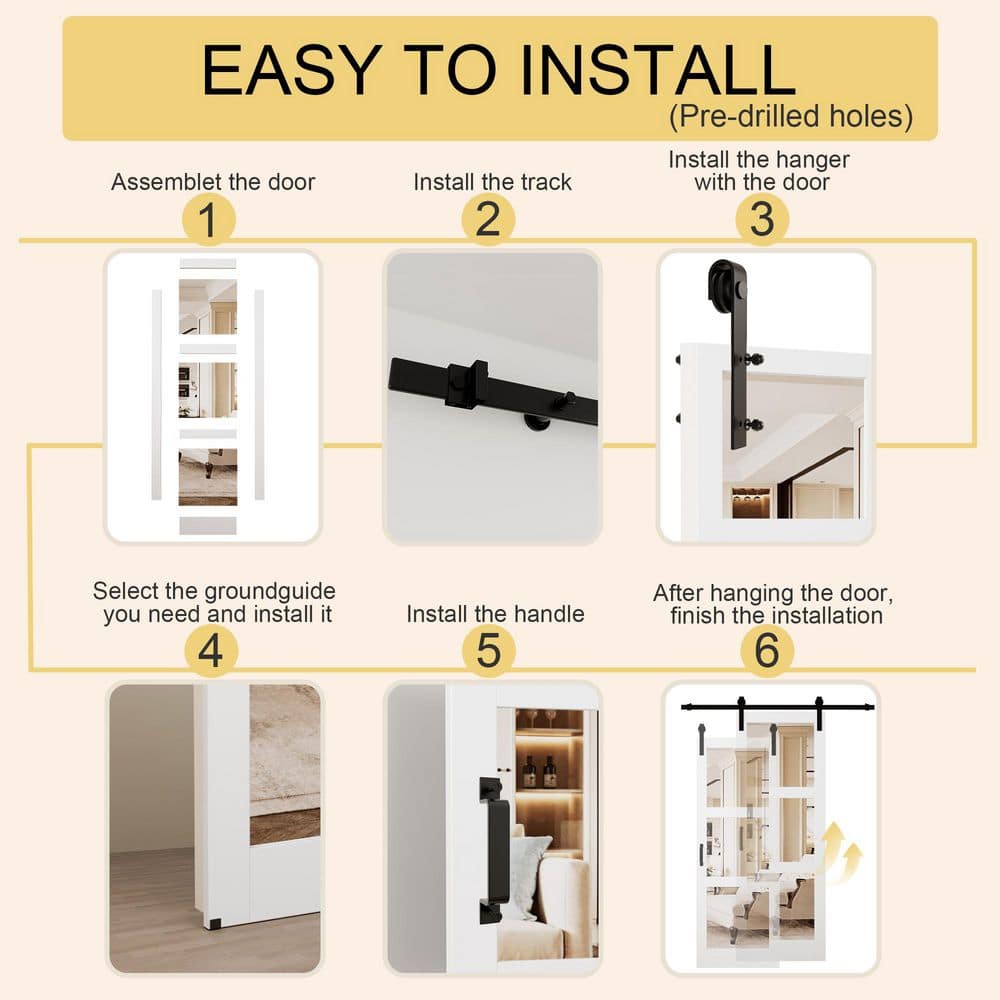 EASY TO INSTALL
(Pre-drilled holes)

Assemblet the door
1

Install the track
2

Install the hanger with the door
3

Select the groundguide you need and install it
4

Install the handle
5

After hanging the door, finish the installation
6