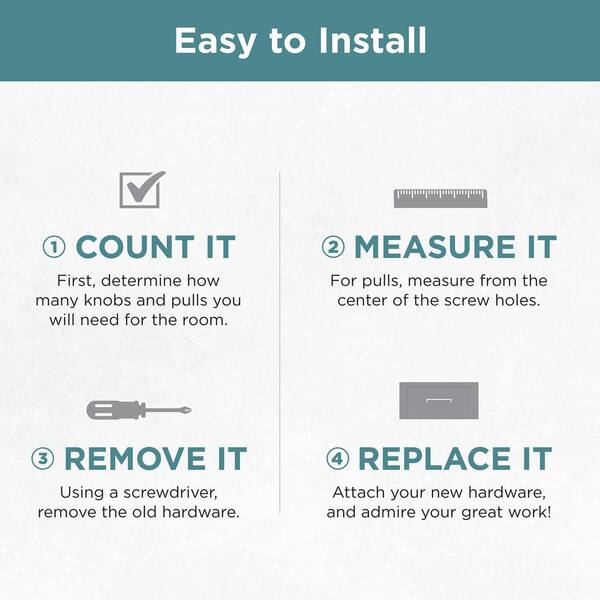 Easy to Install

① COUNT IT

First, determine how many knobs and pulls you will need for the room.

② MEASURE IT

For pulls, measure from the center of the screw holes.

③ REMOVE IT

Using a screwdriver, remove the old hardware.

④ REPLACE IT

Attach your new hardware, and admire your great work!