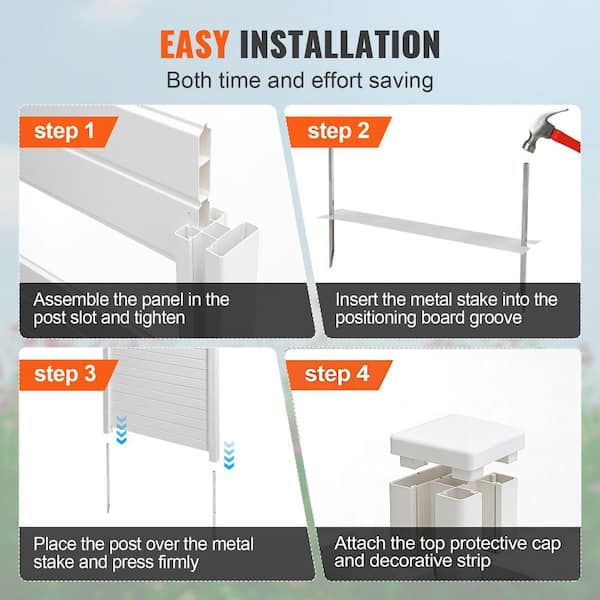 EASY INSTALLATION

Both time and effort saving

step 1

Assemble the panel in the post slot and tighten

step 2

Insert the metal stake into the positioning board groove

step 3

Place the post over the metal stake and press firmly

step 4

Attach the top protective cap and decorative strip