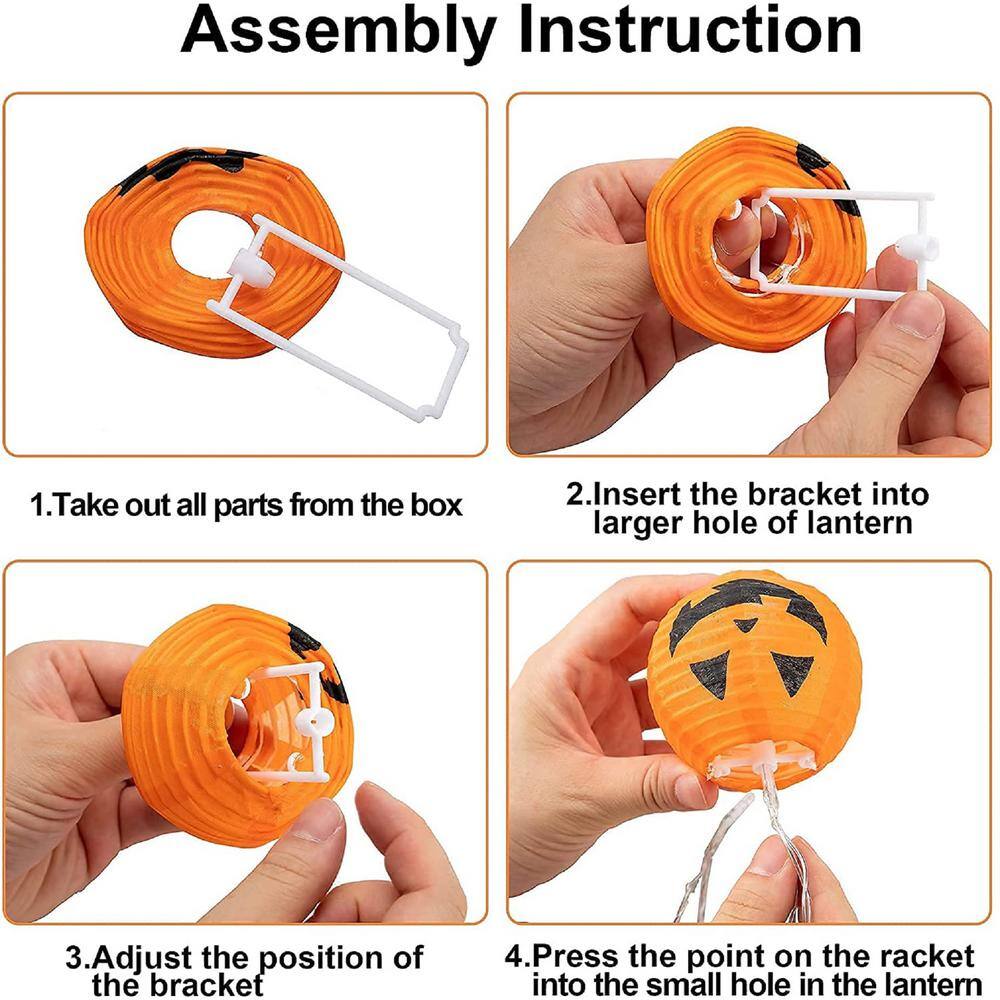 Assembly Instruction

1.Take out all parts from the box

2.Insert the bracket into larger hole of lantern

3.Adjust the position of the bracket

4.Press the point on the racket into the small hole in the lantern