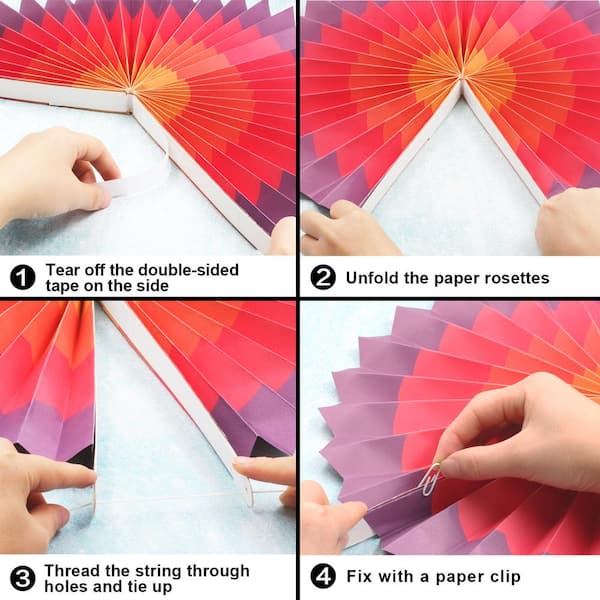 1 Tear off the double-sided tape on the side

2 Unfold the paper rosettes

3 Thread the string through holes and tie up

4 Fix with a paper clip