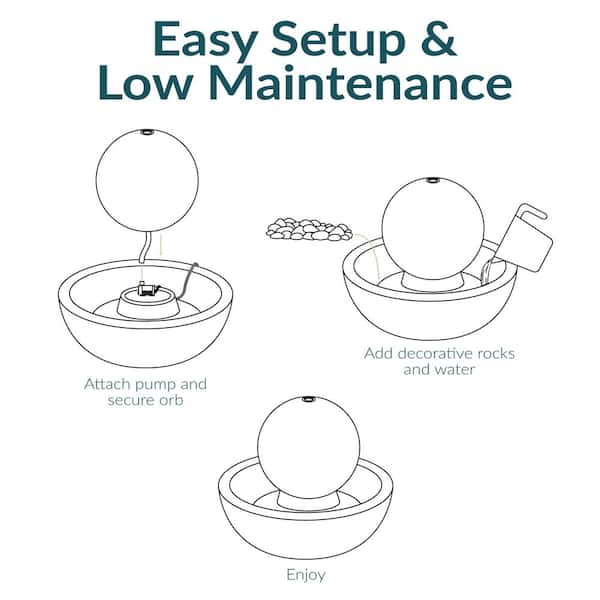 Easy Setup & Low Maintenance

Attach pump and secure orb

Add decorative rocks and water

Enjoy