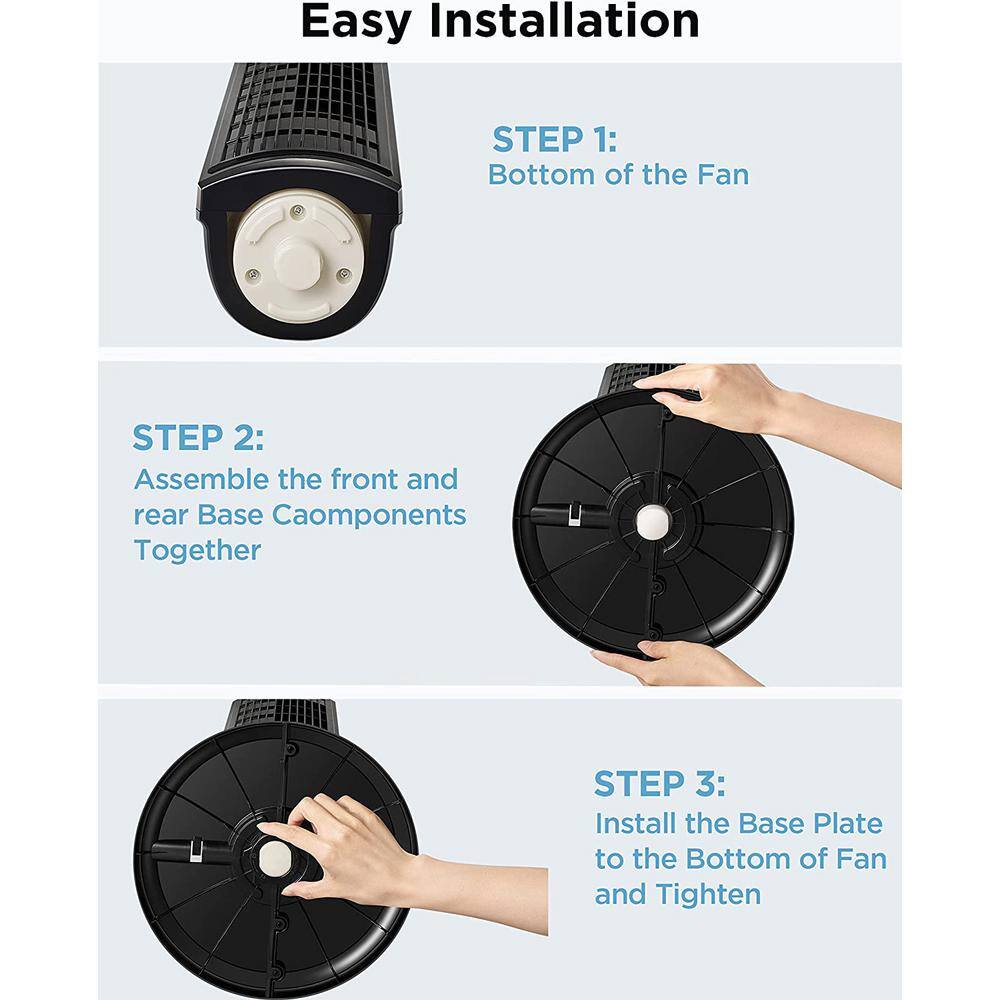 Easy Installation

STEP 1:
Bottom of the Fan

STEP 2:
Assemble the front and rear Base Caomponents Together

STEP 3:
Install the Base Plate to the Bottom of Fan and Tighten