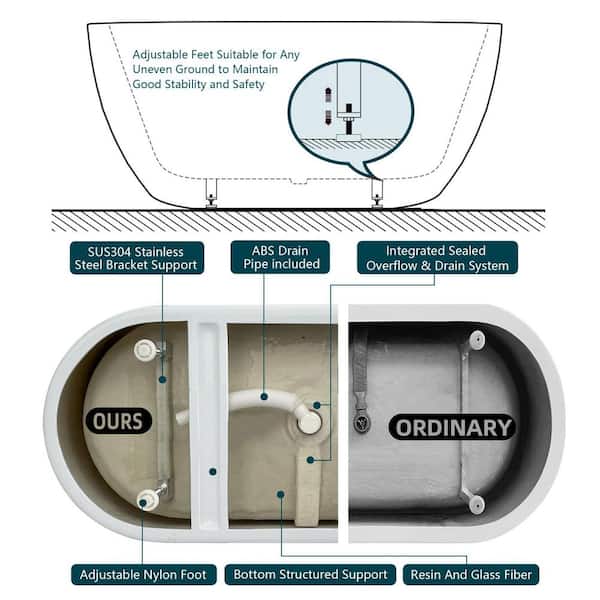 Adjustable Feet Suitable for Any Uneven Ground to Maintain Good Stability and Safety

SUS304 Stainless Steel Bracket Support

ABS Drain Pipe included

Integrated Sealed Overflow & Drain System

OURS

ORDINARY

Adjustable Nylon Foot

Bottom Structured Support

Resin And Glass Fiber