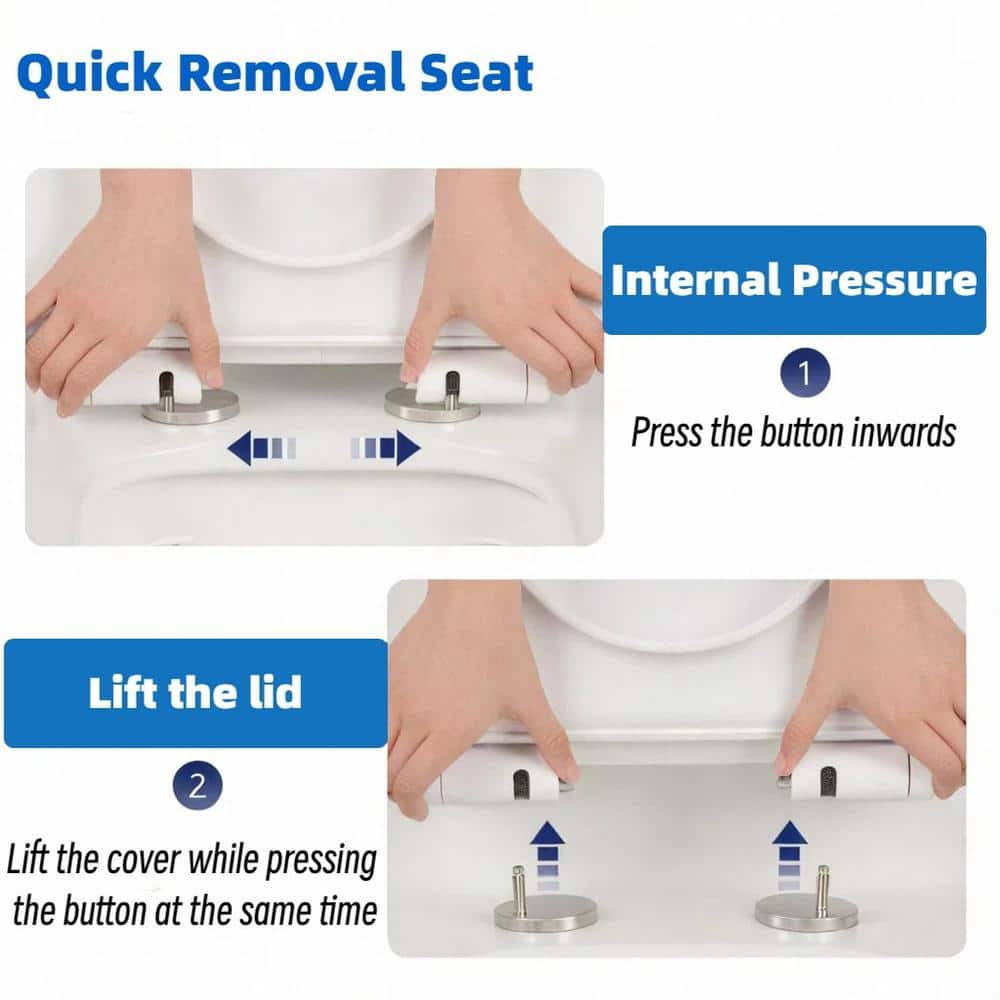 Quick Removal Seat

Internal Pressure

1

Press the button inwards

Lift the lid

2

Lift the cover while pressing the button at the same time