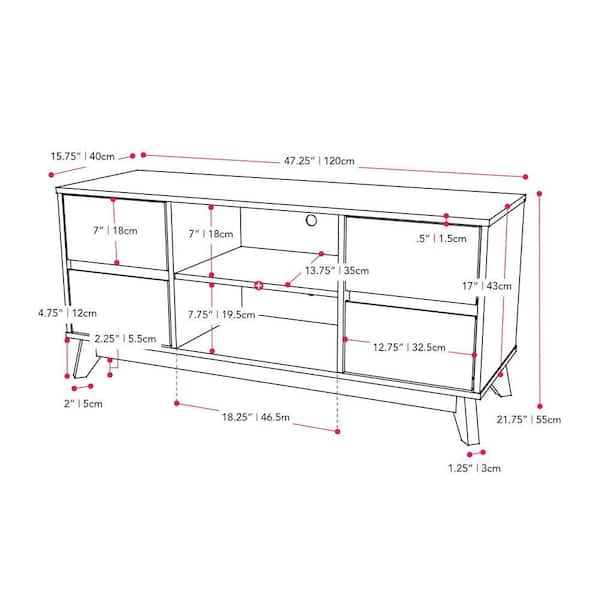 15.75" | 40cm

47.25" | 120cm

7" | 18cm

7" | 18cm

.5" | 1.5cm

13.75" | 35cm

17" | 43cm

4.75" | 12cm

7.75" | 19.5cm

2.25" | 5.5cm

12.75" | 32.5cm

2" | 5cm

18.25" | 46.5m

21.75" | 55cm

1.25" | 3cm