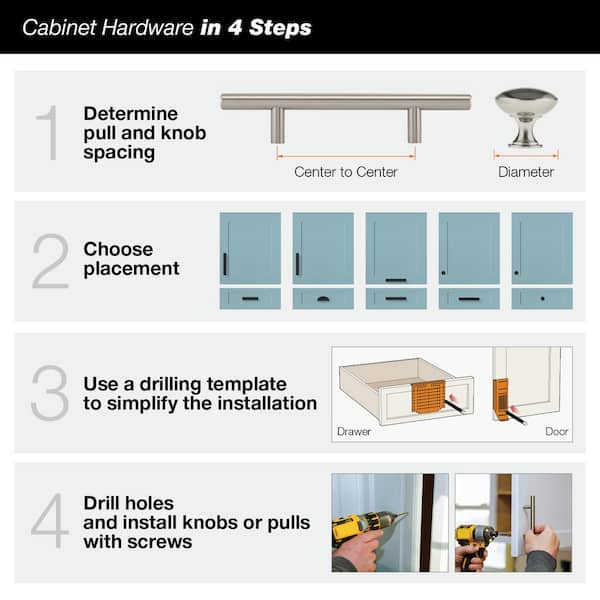 Cabinet Hardware in 4 Steps

1 Determine pull and knob spacing

Center to Center

Diameter

2 Choose placement

3 Use a drilling template to simplify the installation

Drawer

Door

4 Drill holes and install knobs or pulls with screws