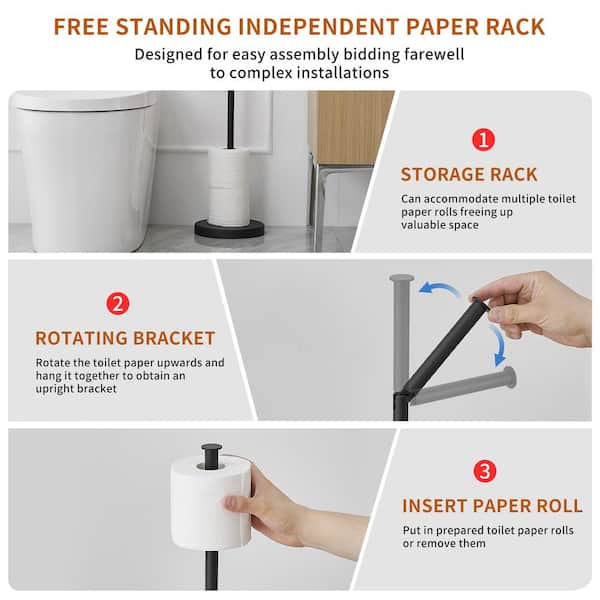 FREE STANDING INDEPENDENT PAPER RACK

Designed for easy assembly bidding farewell to complex installations

1

STORAGE RACK

Can accommodate multiple toilet paper rolls freeing up valuable space

2

ROTATING BRACKET

Rotate the toilet paper upwards and hang it together to obtain an upright bracket

3

INSERT PAPER ROLL

Put in prepared toilet paper rolls or remove them