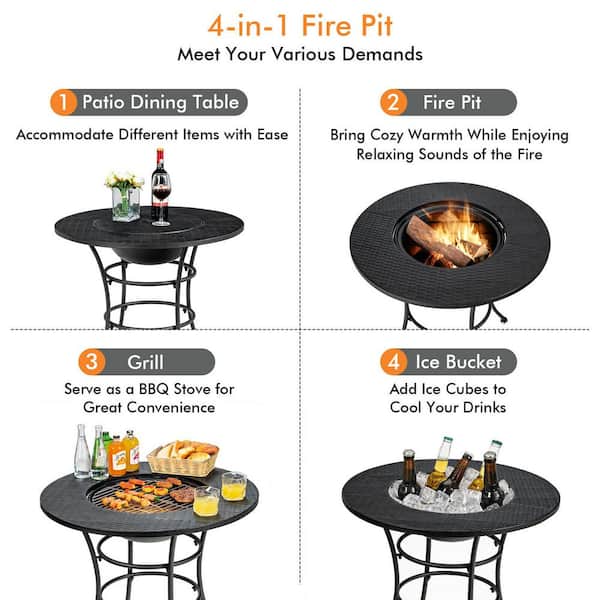 4-in-1 Fire Pit
Meet Your Various Demands

1 Patio Dining Table
Accommodate Different Items with Ease

2 Fire Pit
Bring Cozy Warmth While Enjoying Relaxing Sounds of the Fire

3 Grill
Serve as a BBQ Stove for Great Convenience

4 Ice Bucket
Add Ice Cubes to Cool Your Drinks