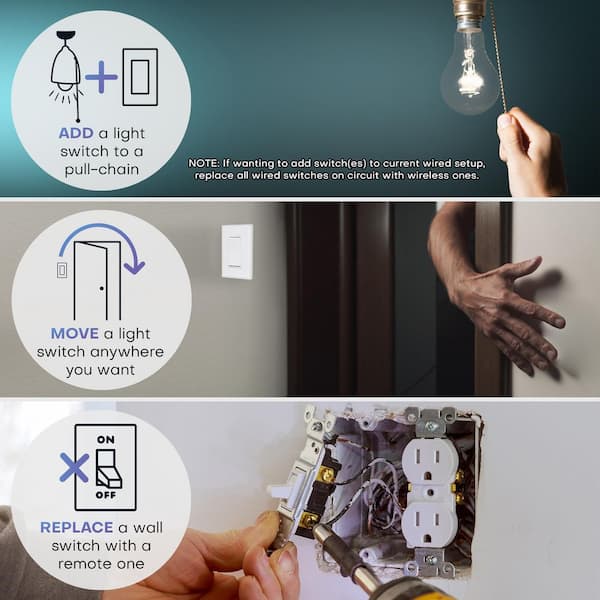 ADD a light switch to a pull-chain

NOTE: If wanting to add switch(es) to current wired setup, replace all wired switches on circuit with wireless ones.

MOVE a light switch anywhere you want

ON
OFF

REPLACE a wall switch with a remote one