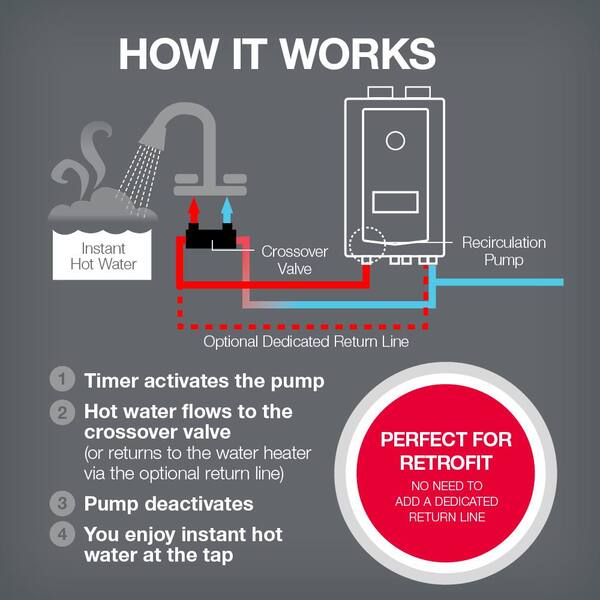 HOW IT WORKS

Instant Hot Water

Crossover Valve

Recirculation Pump

Optional Dedicated Return Line

1 Timer activates the pump

2 Hot water flows to the crossover valve (or returns to the water heater via the optional return line)

3 Pump deactivates

4 You enjoy instant hot water at the tap

PERFECT FOR RETROFIT

NO NEED TO ADD A DEDICATED RETURN LINE