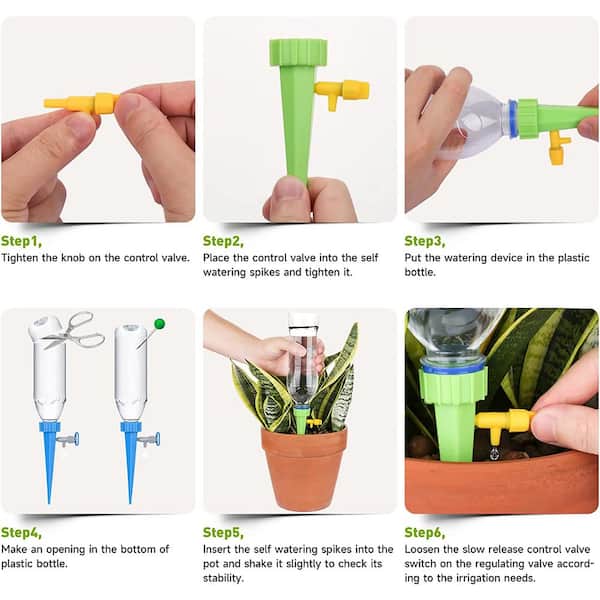 Step1,
Tighten the knob on the control valve.

Step2,
Place the control valve into the self watering spikes and tighten it.

Step3,
Put the watering device in the plastic bottle.

Step4,
Make an opening in the bottom of plastic bottle.

Step5,
Insert the self watering spikes into the pot and shake it slightly to check its stability.

Step6,
Loosen the slow release control valve switch on the regulating valve according to the irrigation needs.