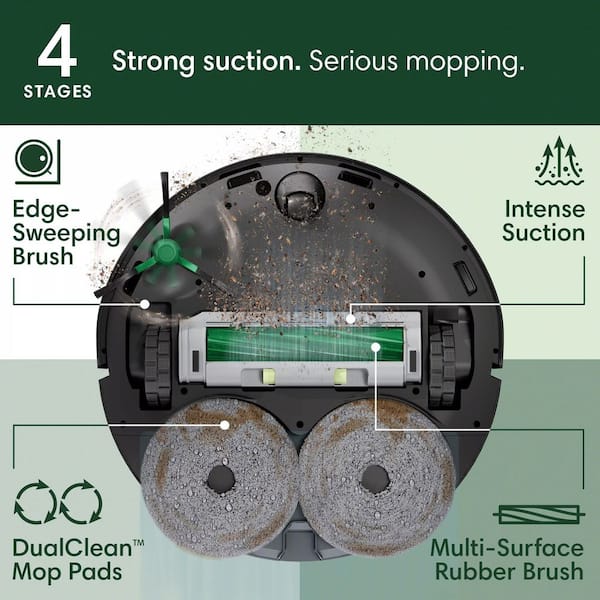 4
STAGES

Strong suction. Serious mopping.

Edge-Sweeping Brush

Intense Suction

DualClean™ Mop Pads

Multi-Surface Rubber Brush