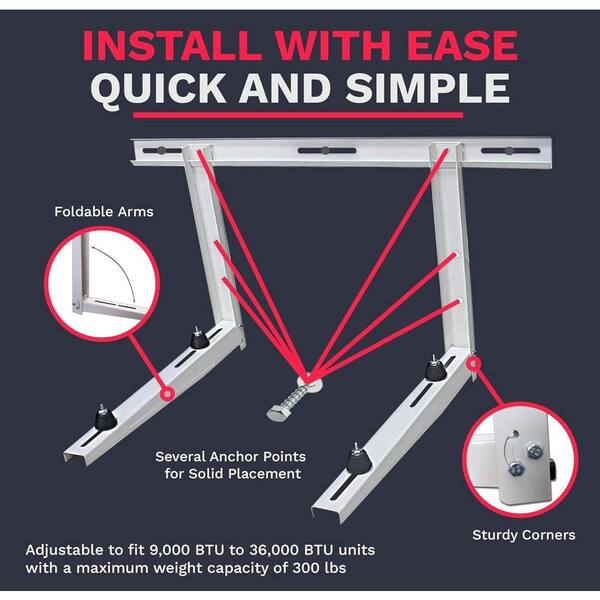 INSTALL WITH EASE
QUICK AND SIMPLE

Foldable Arms

Several Anchor Points for Solid Placement

Sturdy Corners

Adjustable to fit 9,000 BTU to 36,000 BTU units with a maximum weight capacity of 300 lbs